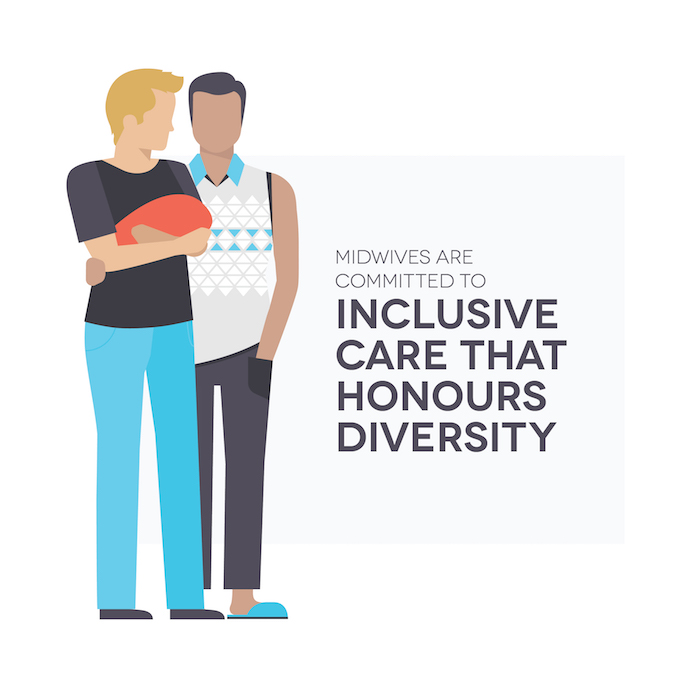 MIDWIVES ARE COMMITTED TO
INCLUSIVE CARE THAT HONOURS DIVERSITY